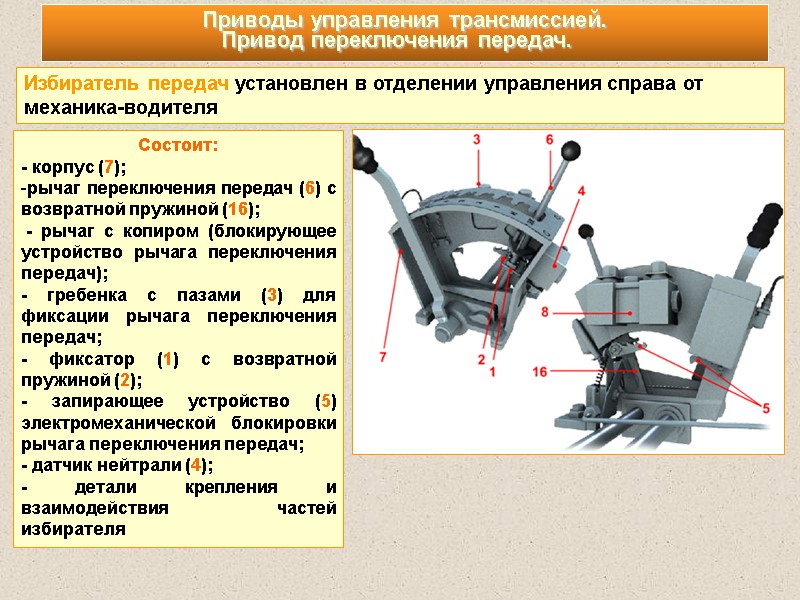 Приводы управления трансмиссией.
Привод переключения передач.

Избиратель передач установлен в отделении управления справа от механика-водителя

Состоит:
- корпус (7);
-рычаг переключения передач (6) с возвратной пружиной (16);
- рычаг с копиром (блокирующее устройство рычага переключения передач);
- гребенка с пазами (3) для фиксации рычага переключения передач;
- фиксатор (1) с возвратной пружиной (2);
- запирающее устройство (5) электромеханической блокировки рычага переключения передач;
- датчик нейтрали (4);
- детали крепления и взаимодействия частей избирателя

3
6
4
8
7
2
1
16
5